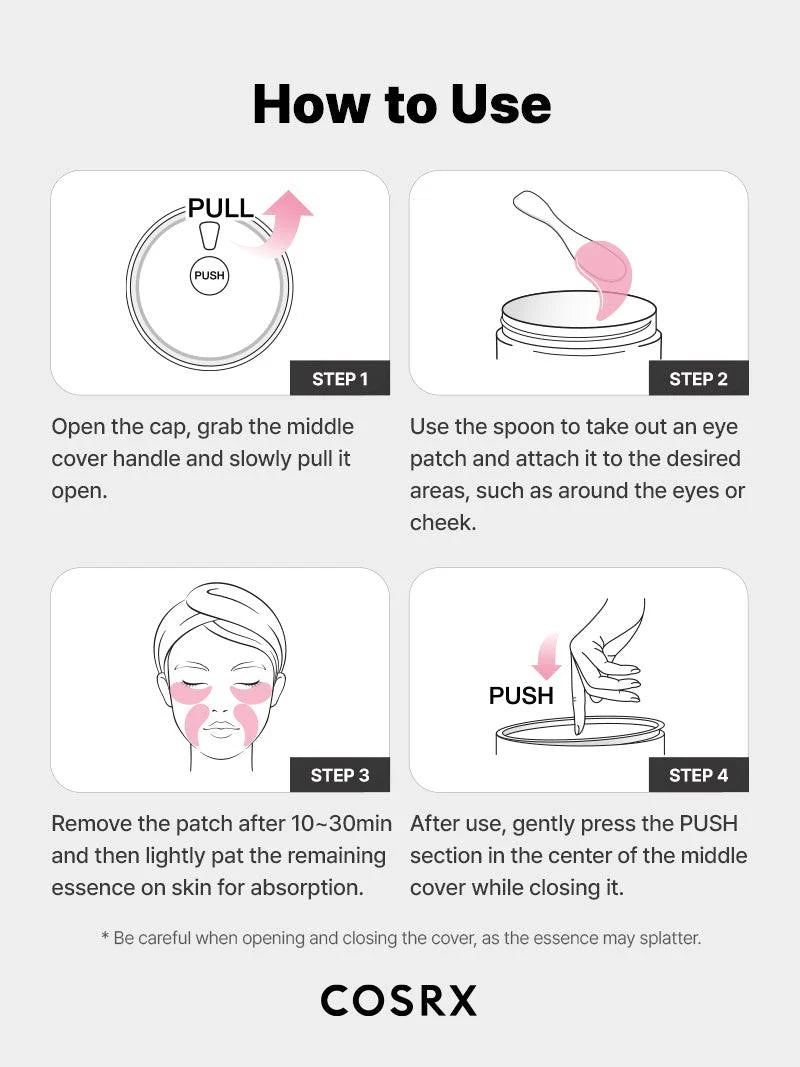 How to Use

PULL

PUSH

STEP 1

Open the cap, grab the middle cover handle and slowly pull it open.

STEP 2

Use the spoon to take out an eye patch and attach it to the desired areas, such as around the eyes or cheek.

STEP 3

Remove the patch after 10~30min and then lightly pat the remaining essence on skin for absorption.

PUSH

STEP 4

After use, gently press the PUSH section in the center of the middle cover while closing it.

* Be careful when opening and closing the cover, as the essence may splatter.

COSRX